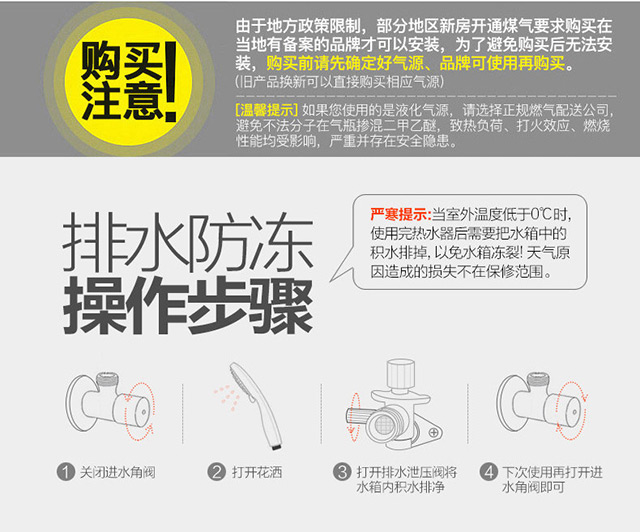 购买注意!

由于地方政策限制，部分地区新房开通煤气要求购买在当地有备案的品牌才可以安装，为了避免购买后无法安装，购买前请先确定好气源、品牌可使用再购买。
(旧产品换新可以直接购买相应气源)

[温馨提示] 如果您使用的是液化气源，请选择正规燃气配送公司，避免不法分子在气瓶掺混二甲乙醚，致热负荷、打火效应、燃烧性能均受影响，严重并存在安全隐患。

排水防冻
操作步骤

严寒提示:当室外温度低于0℃时，使用完热水器后需要把水箱中的积水排掉，以免水箱冻裂！天气原因造成的损失不在保修范围。

1 关闭进水角阀

2 打开花洒

3 打开排水泄压阀将水箱内积水排净

4 下次使用再打开进水角阀即可