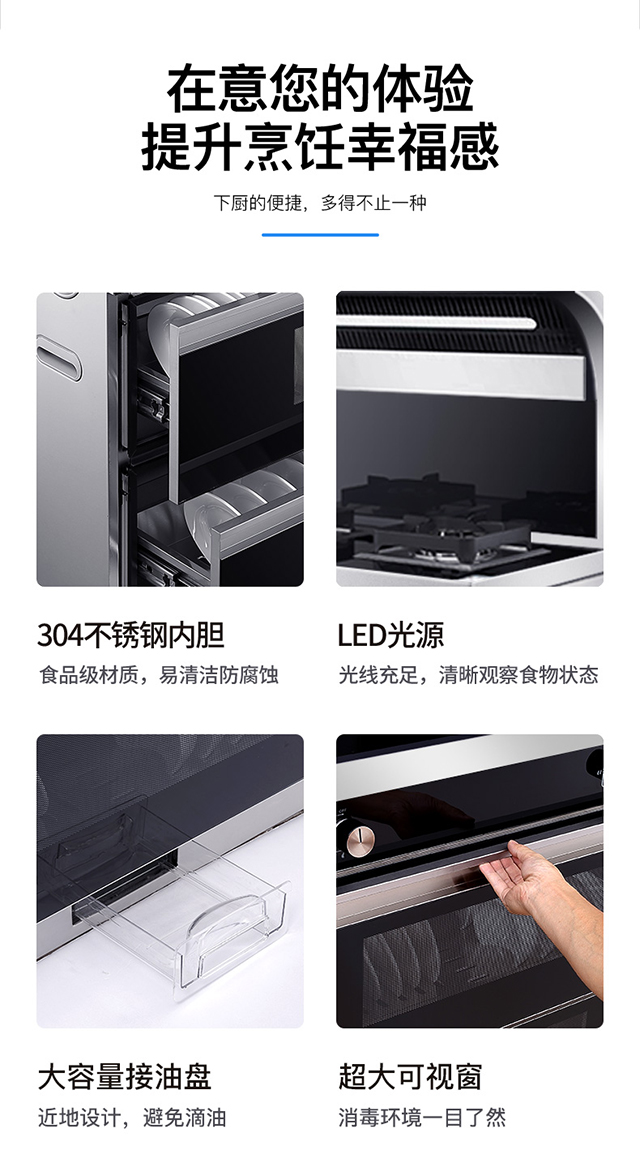 在意您的体验
提升烹饪幸福感

下厨的便捷，多得不止一种

304不锈钢内胆

食品级材质，易清洁防腐蚀

LED光源

光线充足，清晰观察食物状态

大容量接油盘

近地设计，避免滴油

超大可视窗

消毒环境一目了然