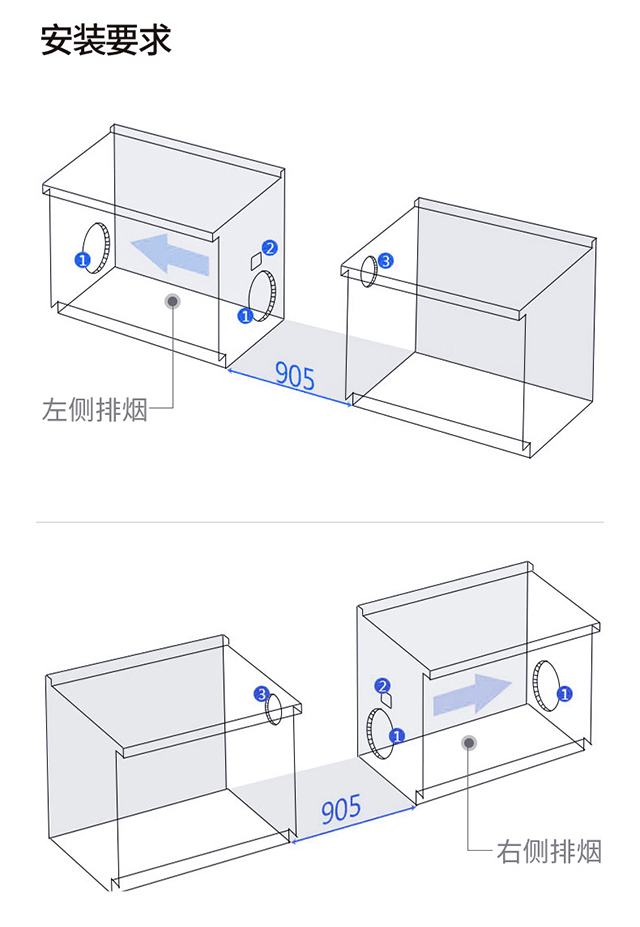 安装要求

1
2
1
3
905
左侧排烟

3
2
1
1
905
右侧排烟